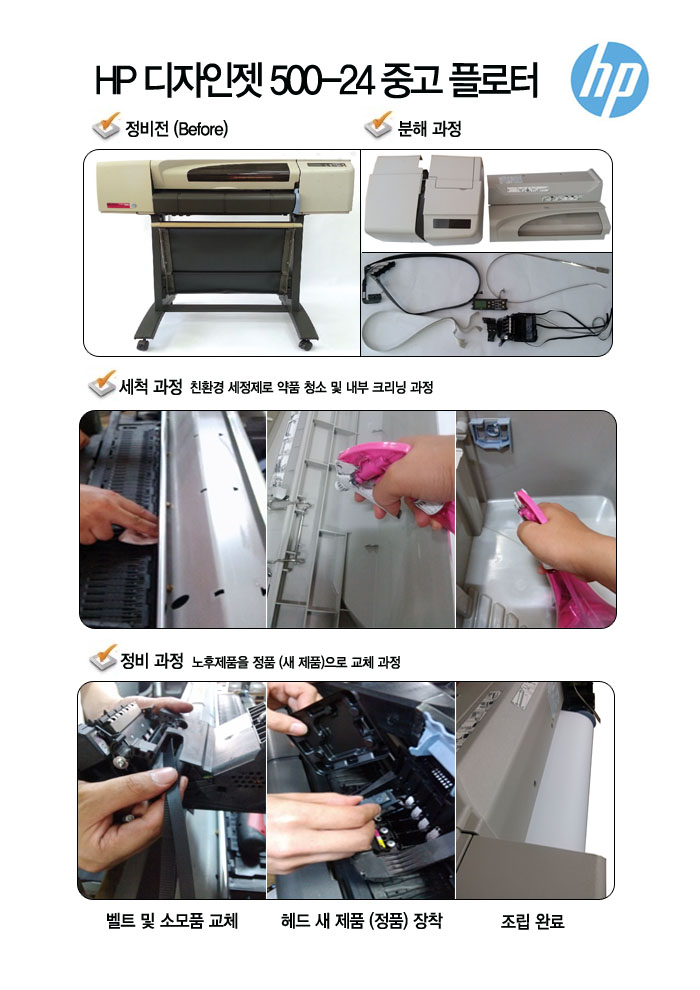 HP 디자인젯 500-24 중고 플로터

hp

정비전 (Before)

분해 과정

세척 과정 친환경 세정제로 약품 청소 및 내부 크리닝 과정

정비 과정 노후제품을 정품 (새 제품)으로 교체 과정

벨트 및 소모품 교체

헤드 새 제품 (정품) 장착

조립 완료